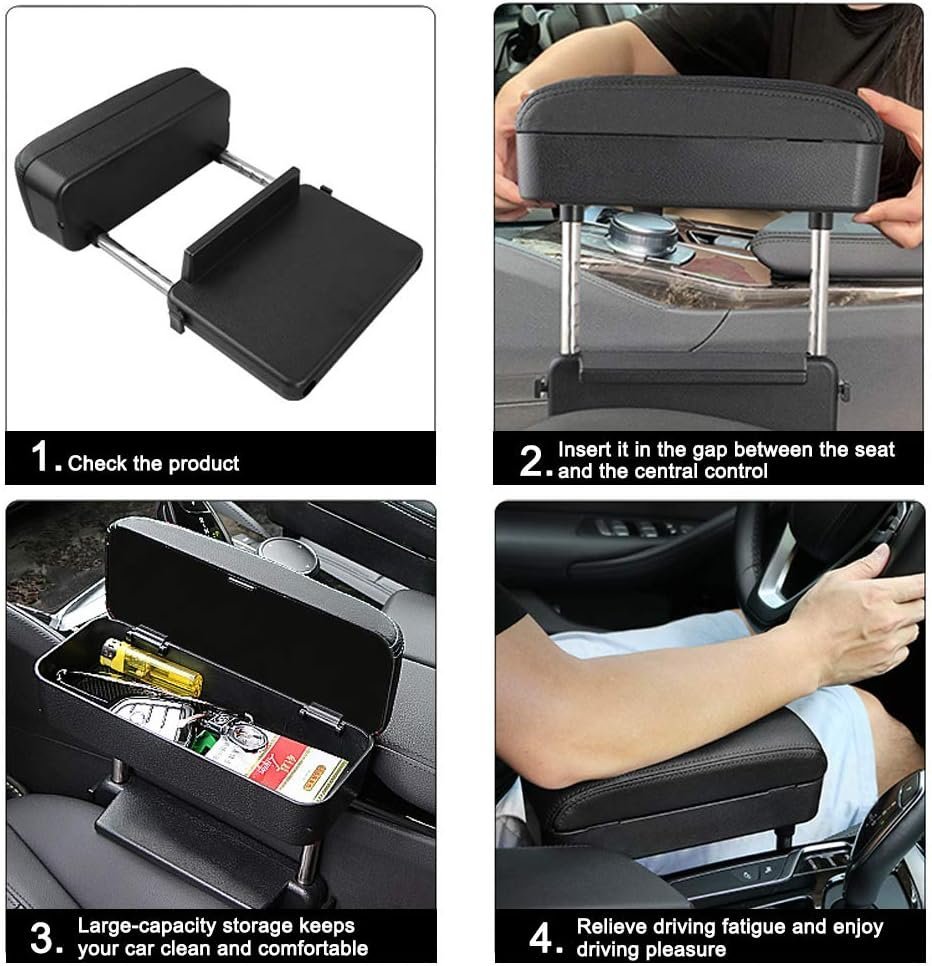 1. Check the product

2. Insert it in the gap between the seat and the central control

3. Large-capacity storage keeps your car clean and comfortable

4. Relieve driving fatigue and enjoy driving pleasure